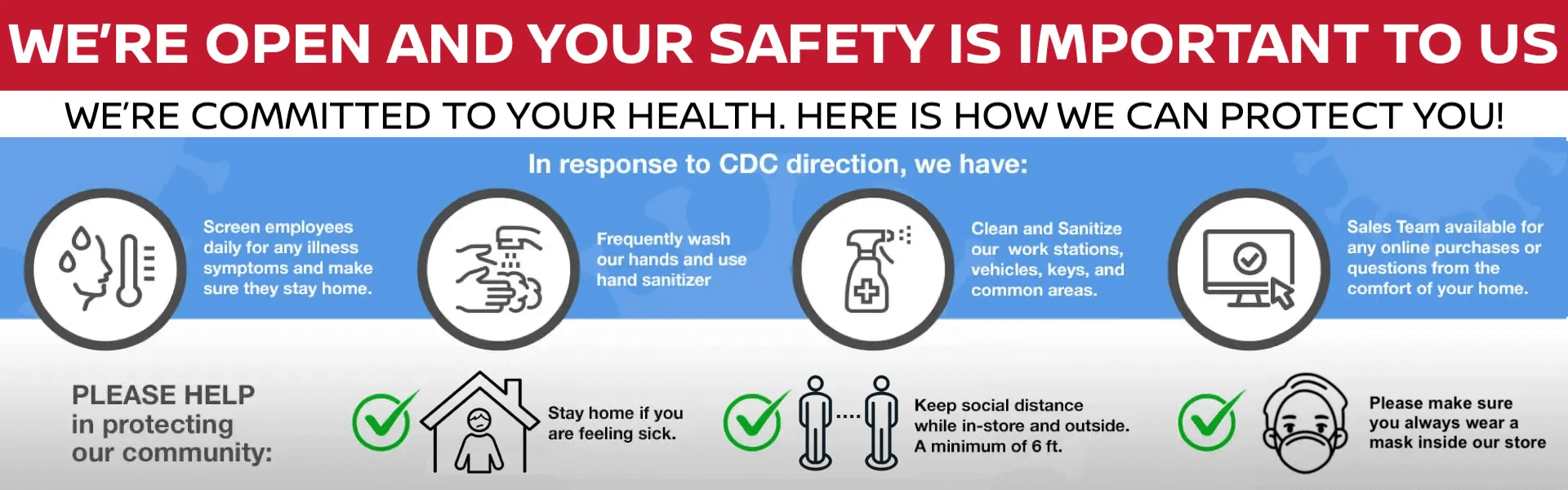 WE'RE OPEN AND YOUR SAFETY IS IMPORTANT TO US

WE'RE COMMITTED TO YOUR HEALTH. HERE IS HOW WE CAN PROTECT YOU!

In response to CDC direction, we have:

Screen employees daily for any illness symptoms and make sure they stay home.

Frequently wash our hands and use hand sanitizer

Clean and Sanitize our work stations, vehicles, keys, and common areas.

Sales Team available for any online purchases or questions from the comfort of your home.

PLEASE HELP in protecting our community:

Stay home if you are feeling sick.

Keep social distance while in-store and outside. A minimum of 6 ft.

Please make sure you always wear a mask inside our store