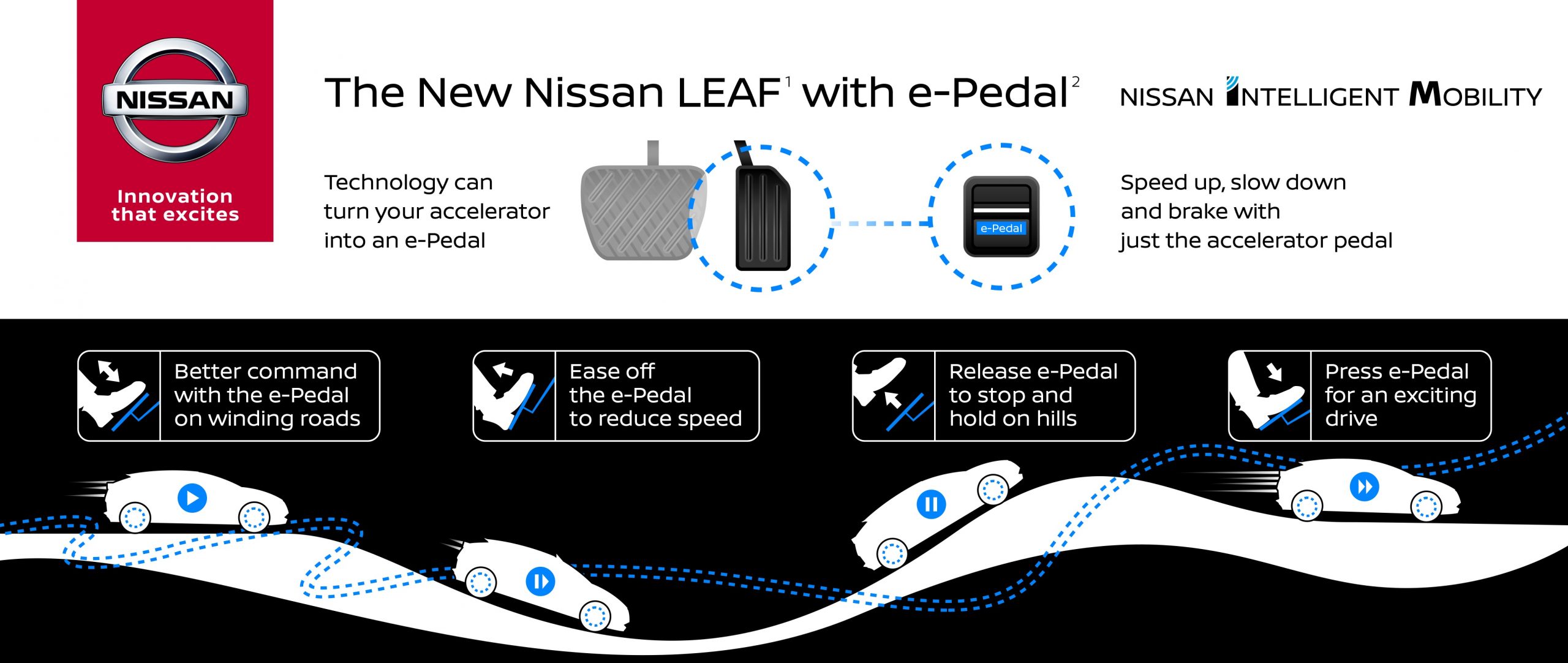 NISSAN

Innovation that excites

The New Nissan LEAF$^1$ with e-Pedal$^2$

NISSAN INTELLIGENT MOBILITY

Technology can turn your accelerator into an e-Pedal

e-Pedal

Speed up, slow down and brake with just the accelerator pedal

Better command with the e-Pedal on winding roads

Ease off the e-Pedal to reduce speed

Release e-Pedal to stop and hold on hills

Press e-Pedal for an exciting drive